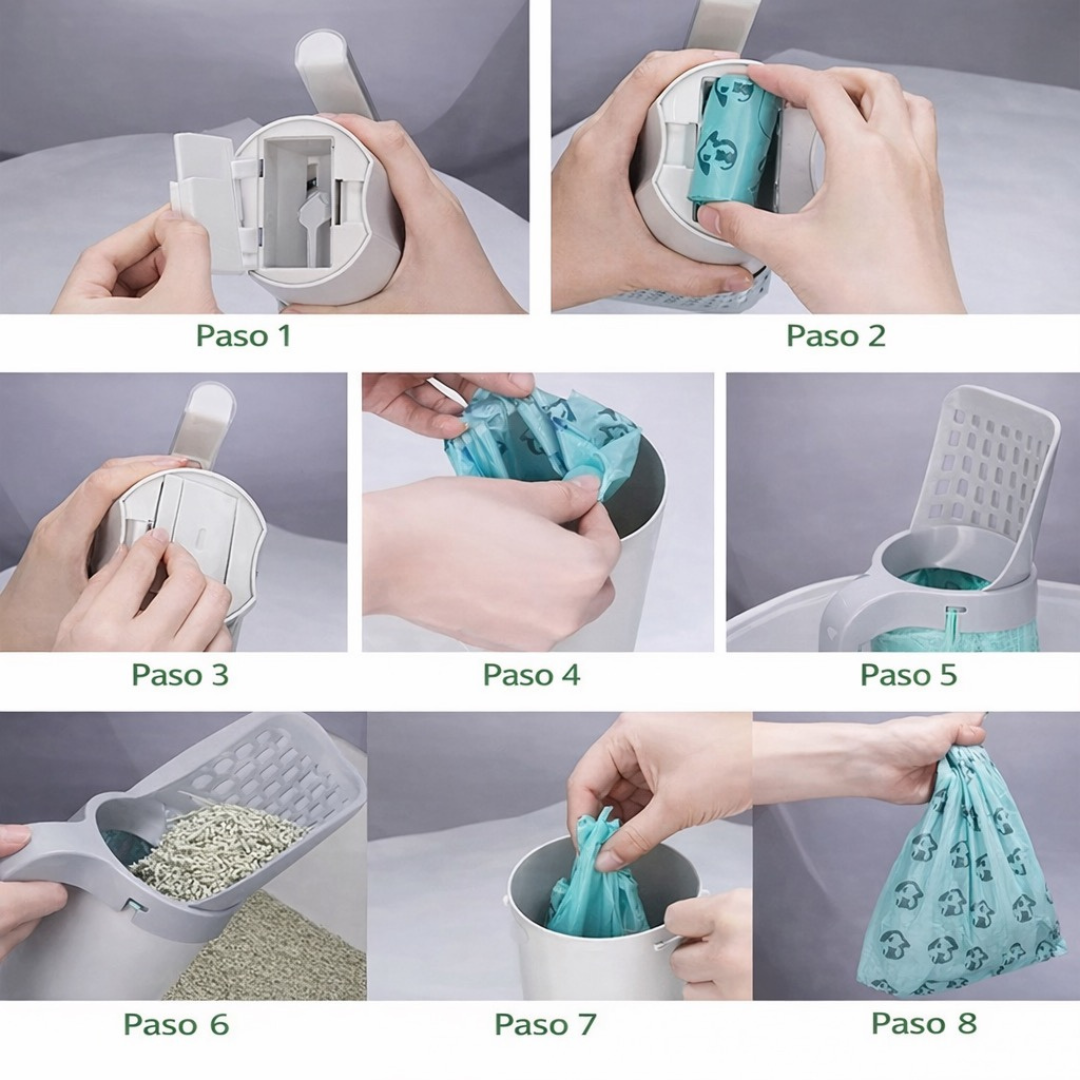 Paso 1

Paso 2

Paso 3

Paso 4

Paso 5

Paso 6

Paso 7

Paso 8